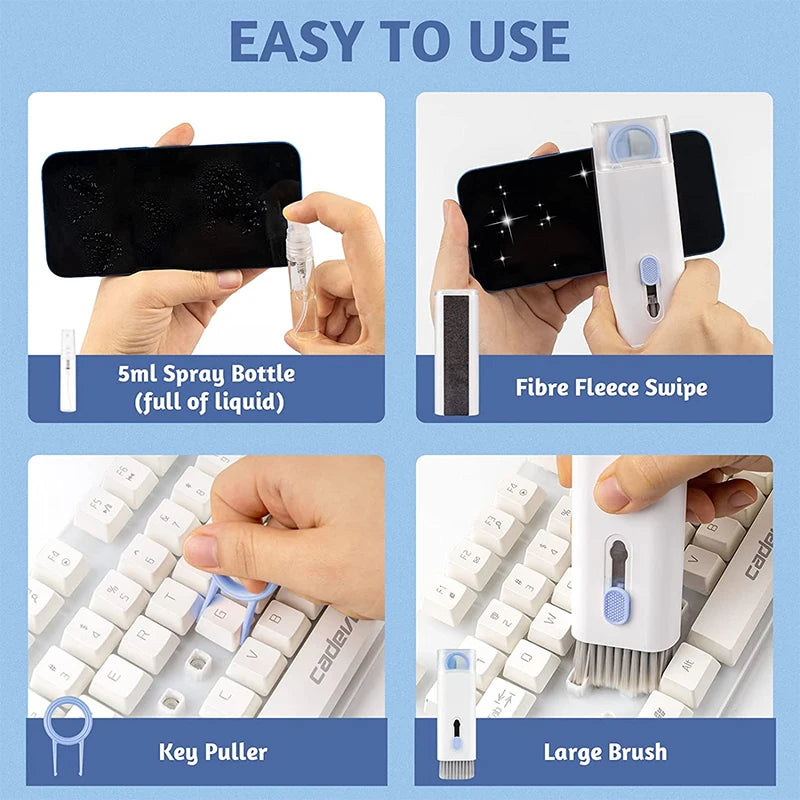 EASY TO USE

5ml Spray Bottle (full of liquid)

Fibre Fleece Swipe

Key Puller

Large Brush